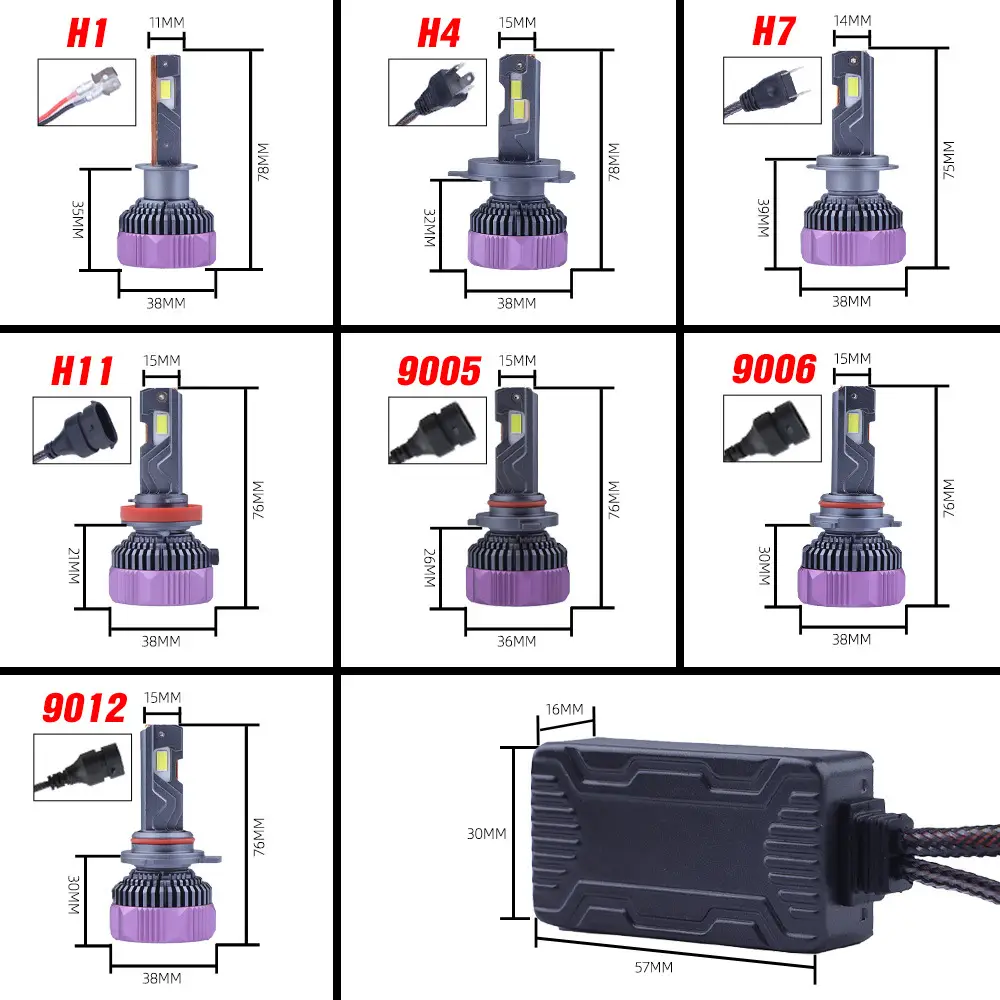 H1
11MM
78MM
35MM
38MM

H4
15MM
78MM
32MM
38MM

H7
14MM
75MM
39MM
38MM

H11
15MM
76MM
21MM
38MM

9005
15MM
76MM
26MM
36MM

9006
15MM
76MM
30MM
38MM

9012
15MM
76MM
30MM
38MM

16MM
30MM
57MM